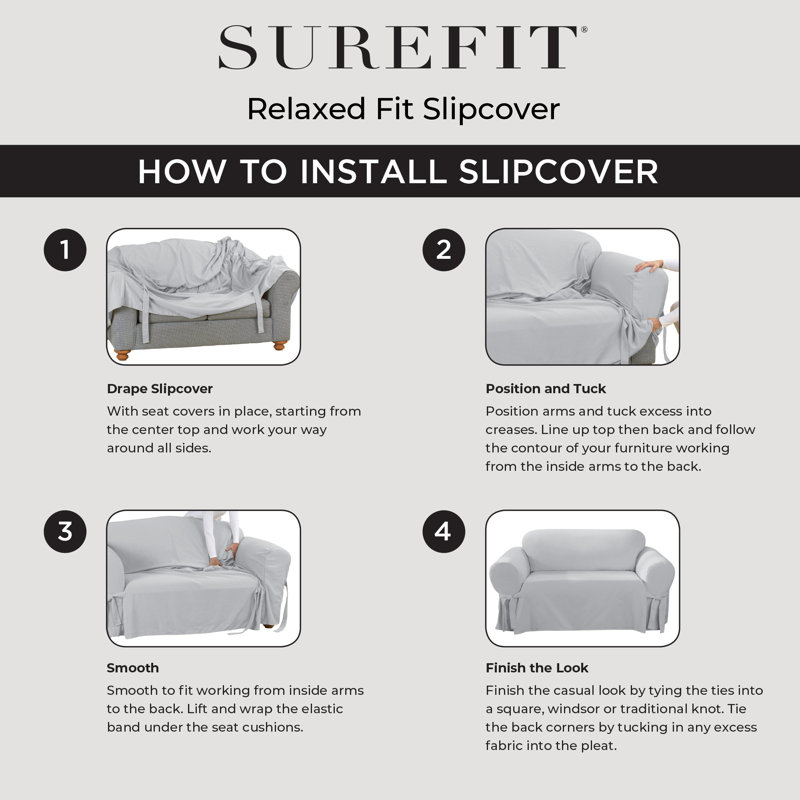 SUREFIT®

Relaxed Fit Slipcover

HOW TO INSTALL SLIPCOVER

1

Drape Slipcover

With seat covers in place, starting from the center top and work your way around all sides.

2

Position and Tuck

Position arms and tuck excess into creases. Line up top then back and follow the contour of your furniture working from the inside arms to the back.

3

Smooth

Smooth to fit working from inside arms to the back. Lift and wrap the elastic band under the seat cushions.

4

Finish the Look

Finish the casual look by tying the ties into a square, windsor or traditional knot. Tie the back corners by tucking in any excess fabric into the pleat.